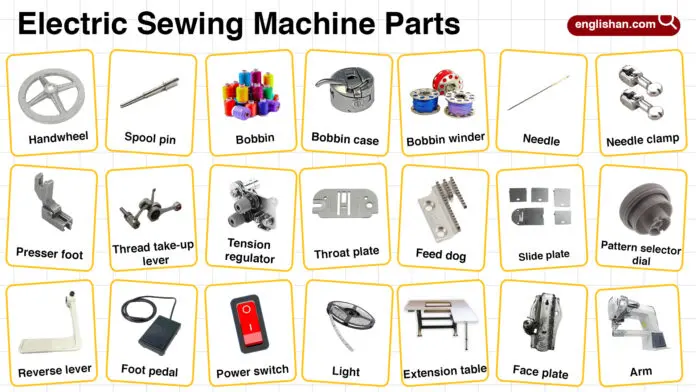 Electric Sewing Machine Parts

englishan.com

Handwheel

Spool pin

Bobbin

Bobbin case

Bobbin winder

Needle

Needle clamp

Presser foot

Thread take-up lever

Tension regulator

Throat plate

Feed dog

Slide plate

Pattern selector dial

Reverse lever

Foot pedal

Power switch

Light

Extension table

Face plate

Arm