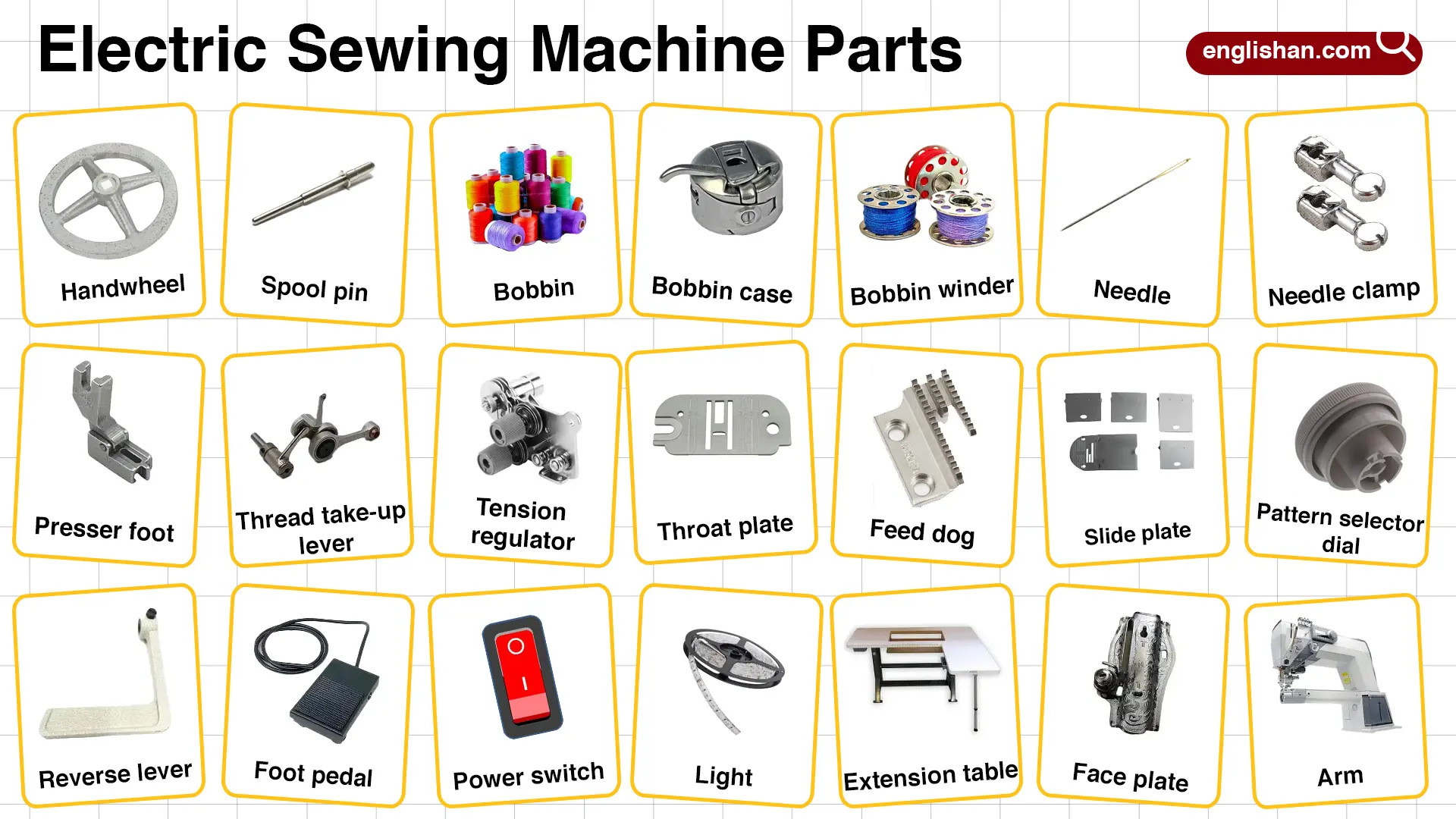 Electric Sewing Machine Parts

englishan.com

Handwheel

Spool pin

Bobbin

Bobbin case

Bobbin winder

Needle

Needle clamp

Presser foot

Thread take-up lever

Tension regulator

Throat plate

Feed dog

Slide plate

Pattern selector dial

Reverse lever

Foot pedal

Power switch

Light

Extension table

Face plate

Arm